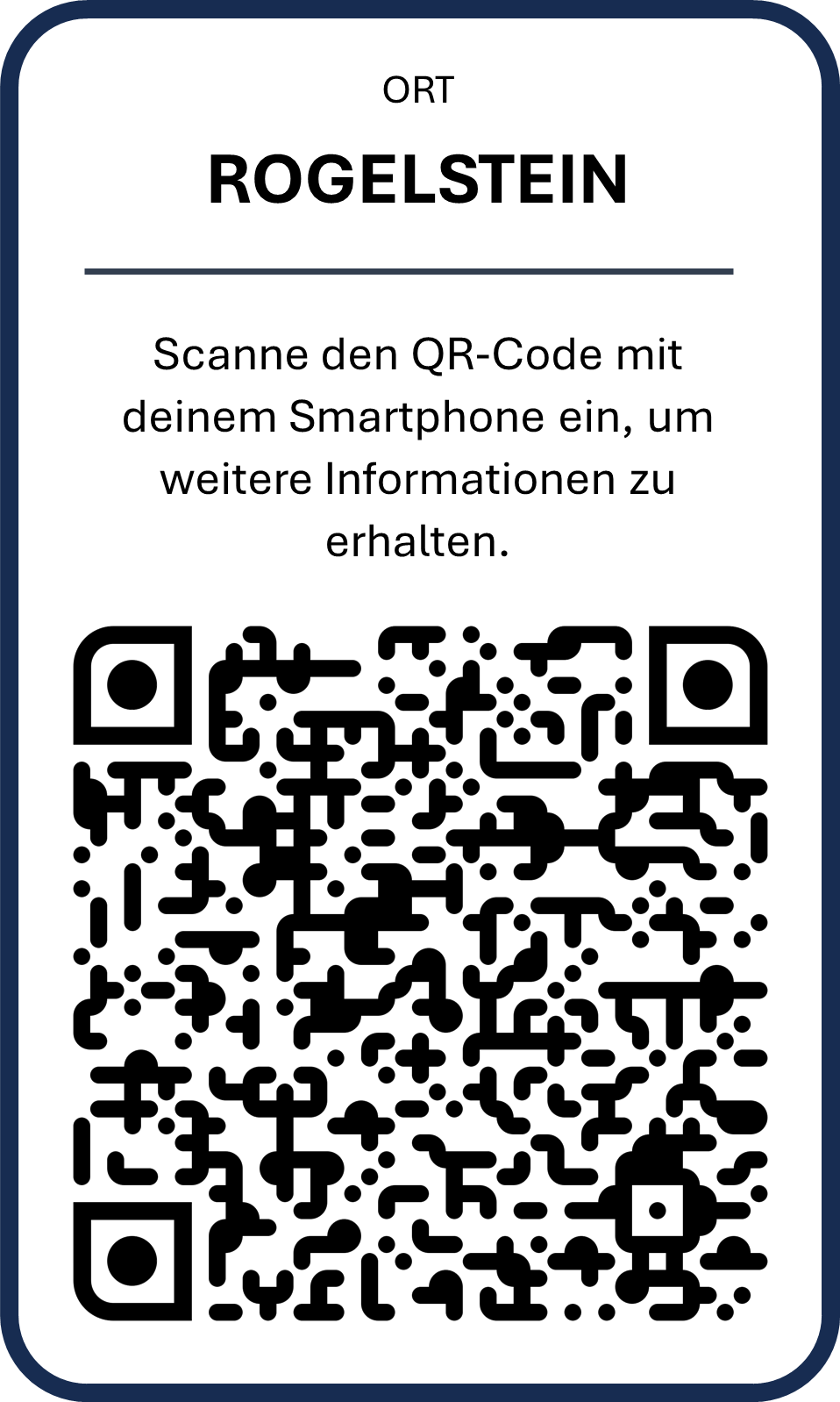 ORT

ROGELSTEIN

Scanne den QR-Code mit deinem Smartphone ein, um weitere Informationen zu erhalten.