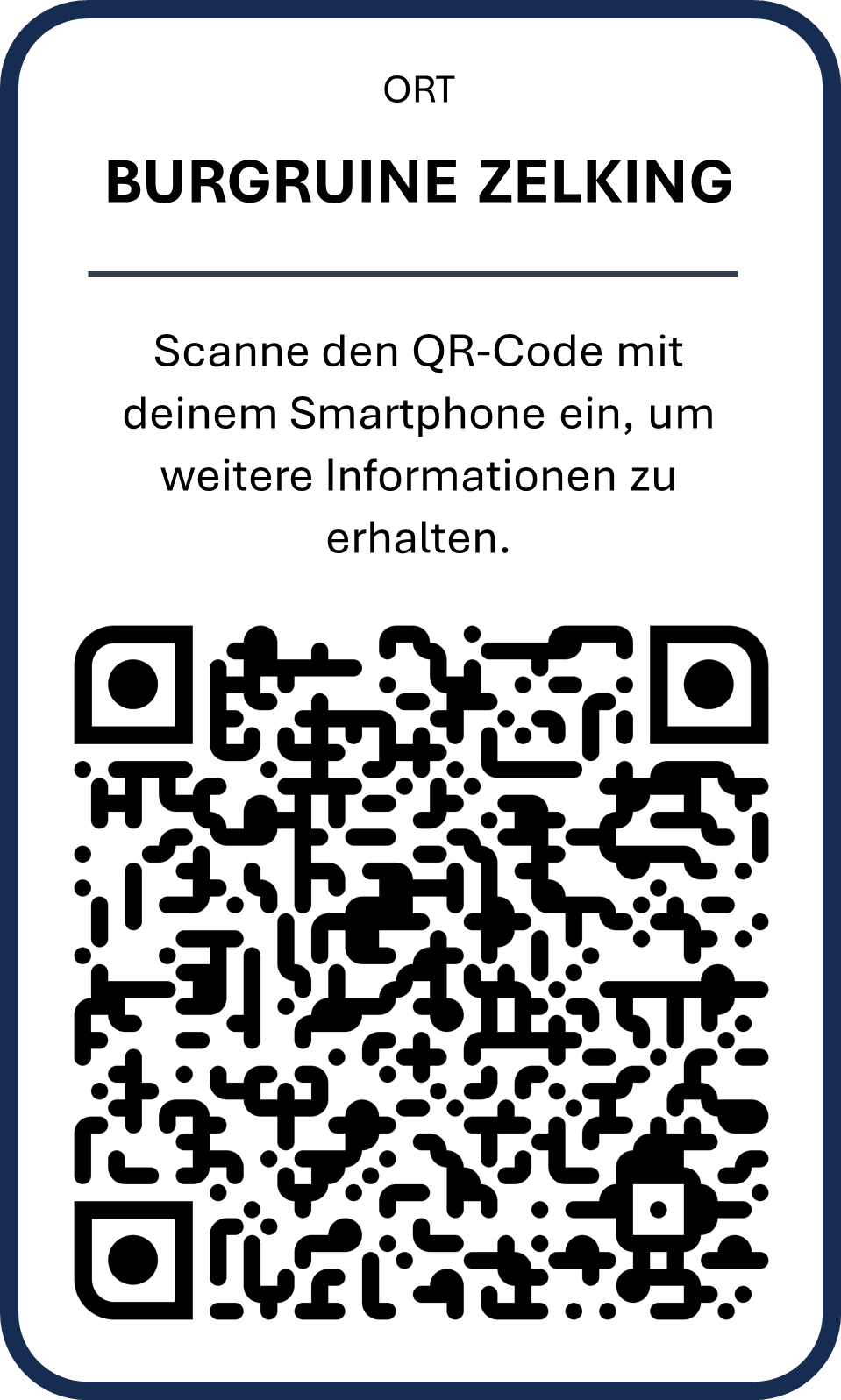 ORT

BURGRUINE ZELKING

Scanne den QR-Code mit deinem Smartphone ein, um weitere Informationen zu erhalten.