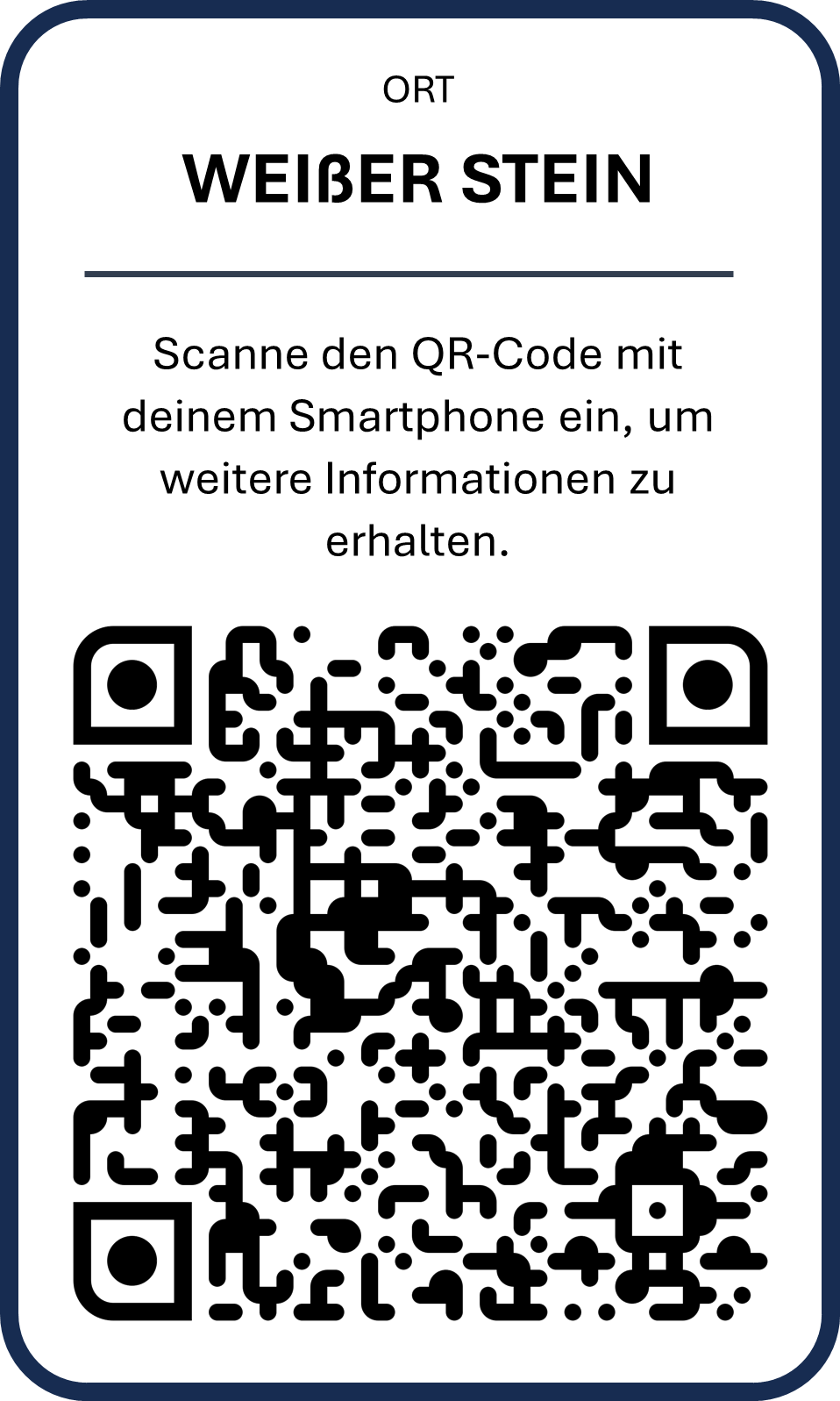 ORT

WEIßER STEIN

Scanne den QR-Code mit deinem Smartphone ein, um weitere Informationen zu erhalten.